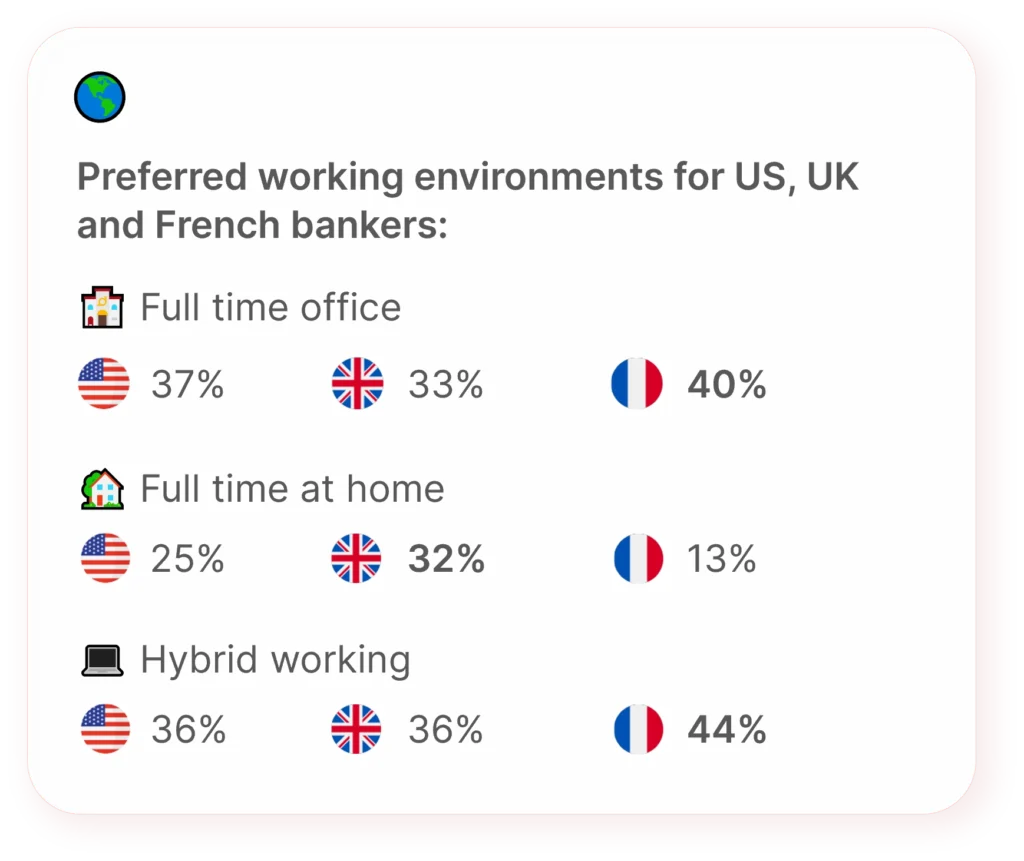 Preferred working environments for US, UK and French bankers:

Full time office

37% 33% 40%

Full time at home

25% 32% 13%

Hybrid working

36% 36% 44%